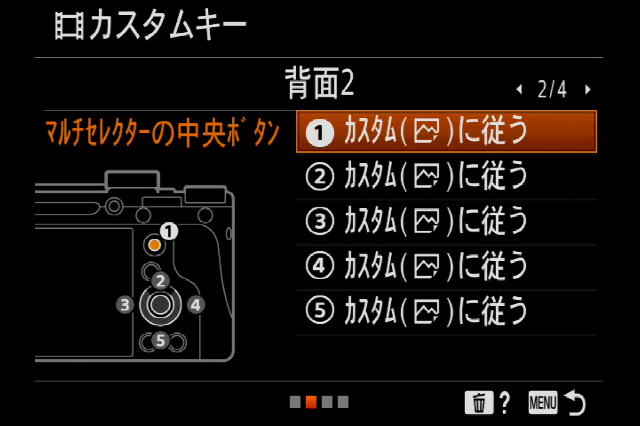 カスタムキー

背面2

2/4

マルチセレクターの中央ボタン

① カスタム( )に従う
② カスタム( )に従う
③ カスタム( )に従う
④ カスタム( )に従う
⑤ カスタム( )に従う

1
2
3
4
5

? MENU