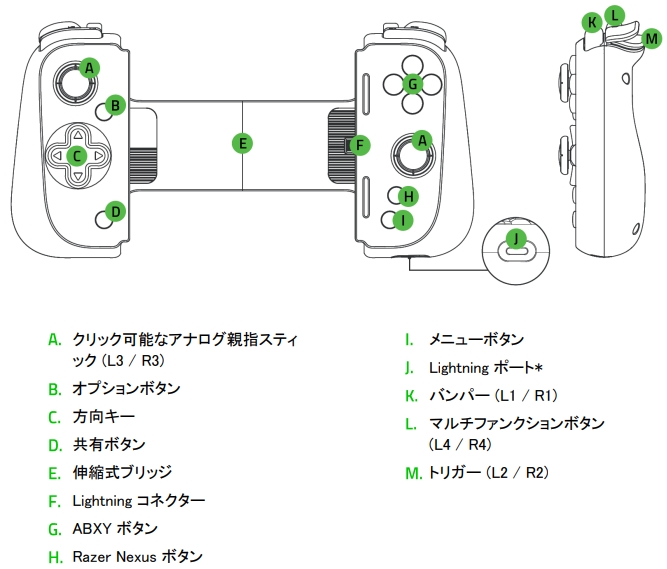 A
B
C
D
E
F
G
A
H
I
J
K
L
M

A. クリック可能なアナログ親指スティック (L3 / R3)

B. オプションボタン

C. 方向キー

D. 共有ボタン

E. 伸縮式ブリッジ

F. Lightning コネクター

G. ABXY ボタン

H. Razer Nexus ボタン

I. メニューボタン

J. Lightning ポート*

K. バンパー (L1 / R1)

L. マルチファンクションボタン (L4 / R4)

M. トリガー (L2 / R2)