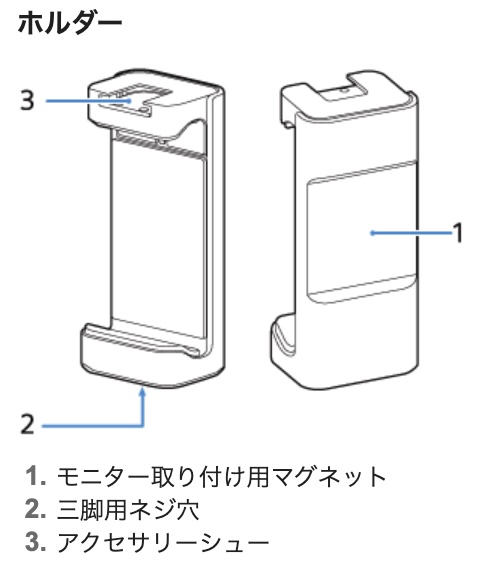 ホルダー

3

1

2

1. モニター取り付け用マグネット
2. 三脚用ネジ穴
3. アクセサリーシュー